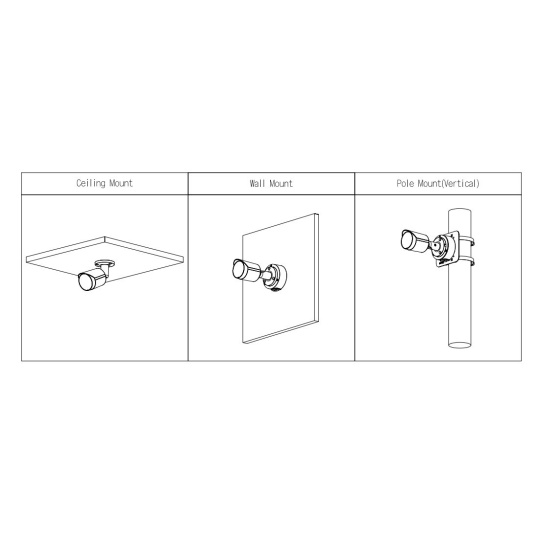 | Ceiling Mount | Wall Mount | Pole Mount(Vertical) |
|---|---|---|
| | | |