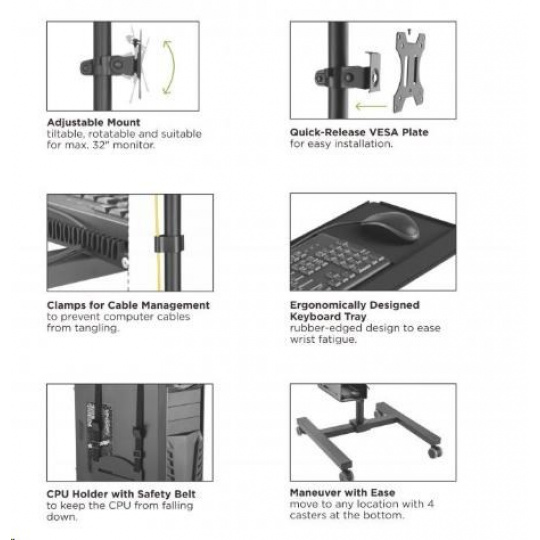 Adjustable Mount
tiltable, rotatable and suitable for max. 32" monitor.

Quick-Release VESA Plate
for easy installation.

Clamps for Cable Management
to prevent computer cables from tangling.

Ergonomically Designed Keyboard Tray
rubber-edged design to ease wrist fatigue.

CPU Holder with Safety Belt
to keep the CPU from falling down.

Maneuver with Ease
move to any location with 4 casters at the bottom.