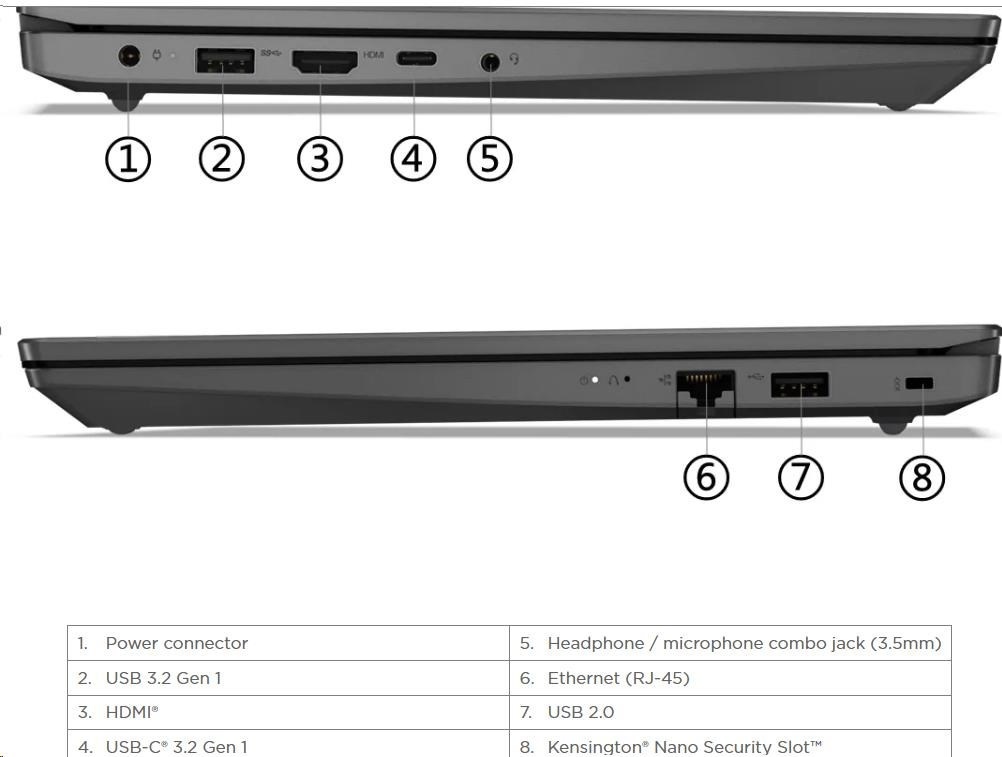 HDMI

①
②
③
④
⑤

⑥
⑦
⑧

| 1. Power connector | 5. Headphone / microphone combo jack (3.5mm) |
|---|---|
| 2. USB 3.2 Gen 1 | 6. Ethernet (RJ-45) |
| 3. HDMI® | 7. USB 2.0 |
| 4. USB-C® 3.2 Gen 1 | 8. Kensington® Nano Security Slot™ |