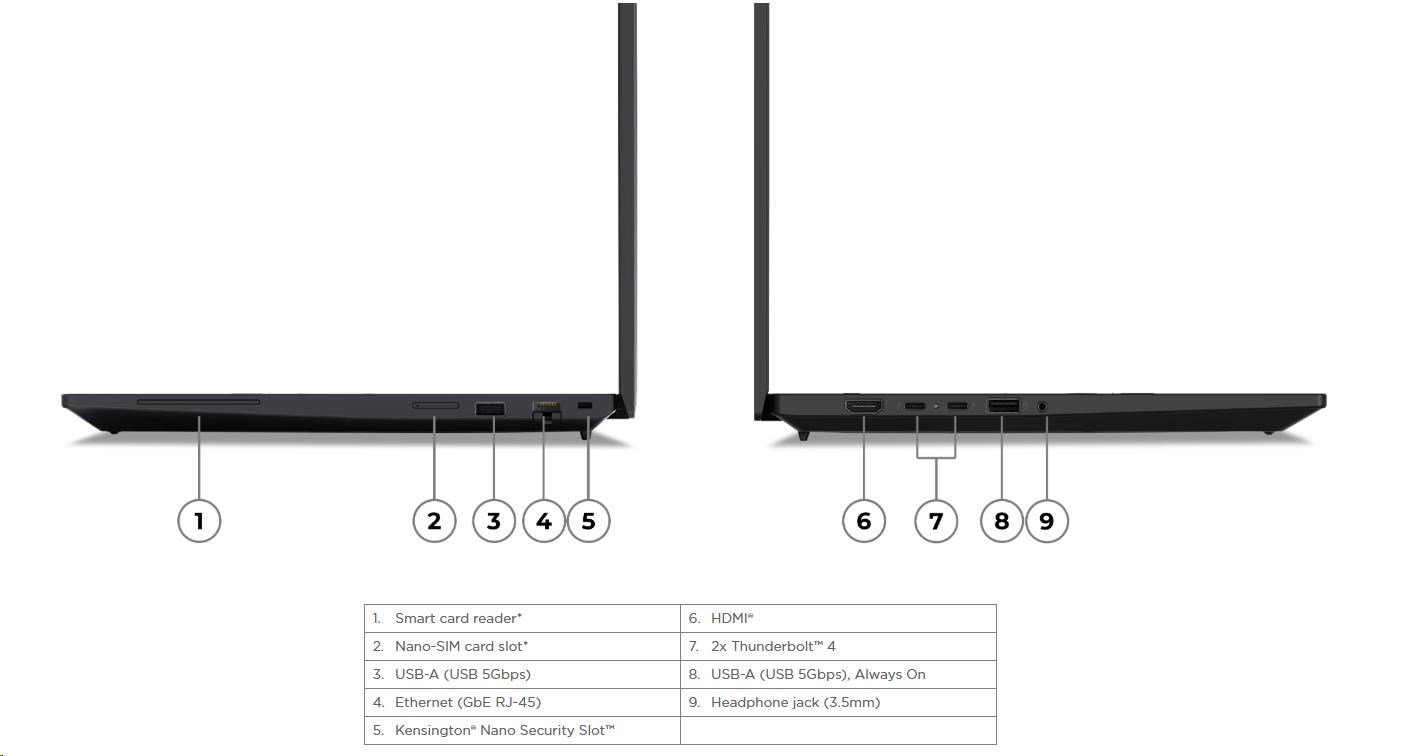 1

2 3 4 5

6 7 8 9

| 1. Smart card reader* | 6. HDMI® |
|---|---|
| 2. Nano-SIM card slot* | 7. 2x Thunderbolt™ 4 |
| 3. USB-A (USB 5Gbps) | 8. USB-A (USB 5Gbps), Always On |
| 4. Ethernet (GbE RJ-45) | 9. Headphone jack (3.5mm) |
| 5. Kensington® Nano Security Slot™ | |