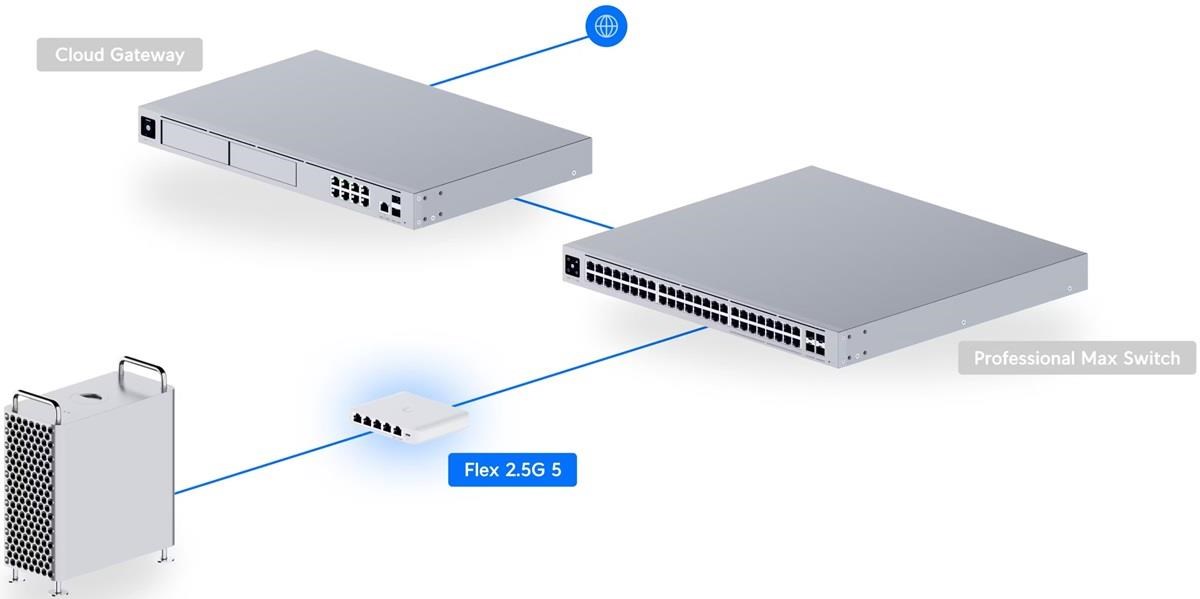 Cloud Gateway

Professional Max Switch

Flex 2.5G 5